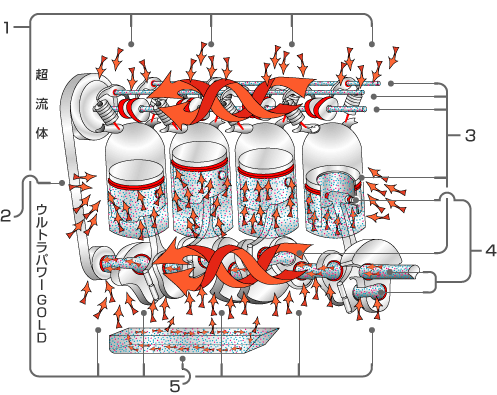 1

超流体

2

ウルトラパワーGOLD

3

4

5